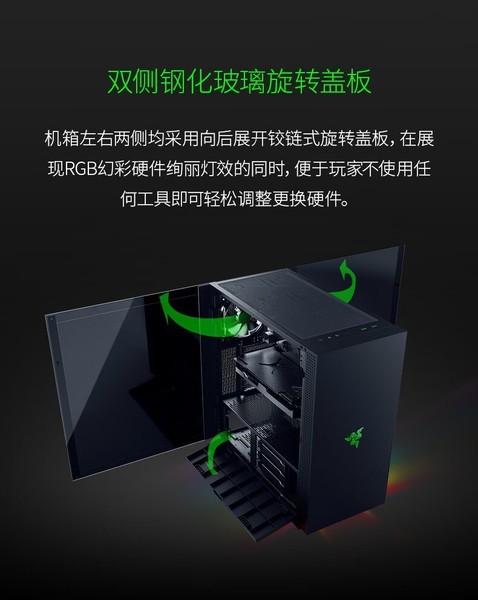 双侧钢化玻璃旋转盖板

机箱左右两侧均采用向后展开铰链式旋转盖板，在展现RGB幻彩硬件绚丽灯效的同时，便于玩家不使用任何工具即可轻松调整更换硬件。